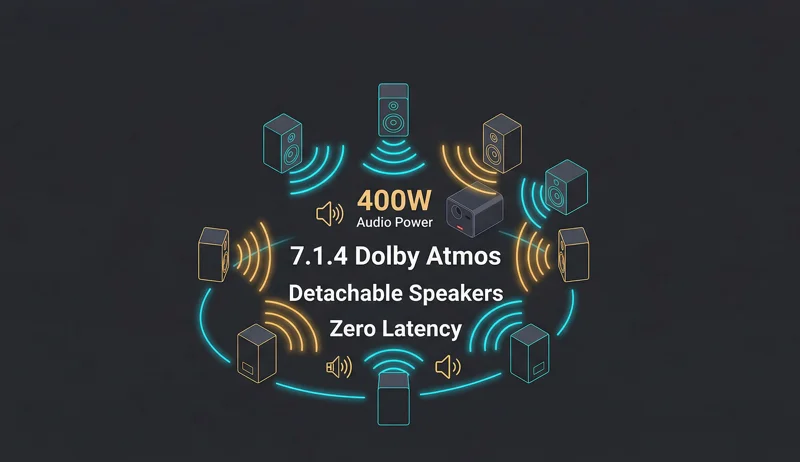 400W
Audio Power
7.1.4 Dolby Atmos
Detachable Speakers
Zero Latency