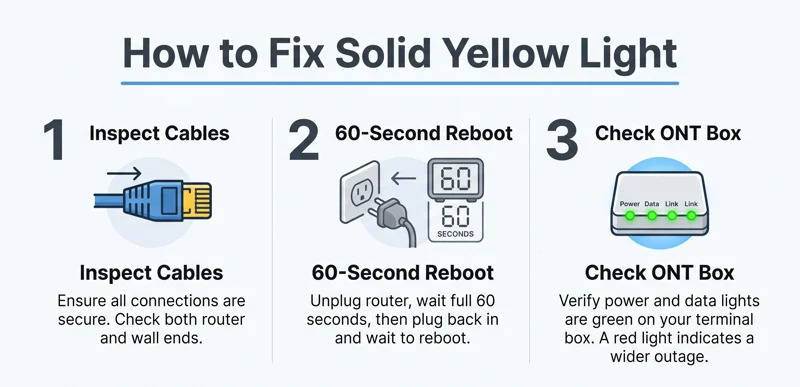 How to Fix Solid Yellow Light

1 Inspect Cables

Inspect Cables

Ensure all connections are secure. Check both router and wall ends.

2 60-Second Reboot

60

60 SECONDS

60-Second Reboot

Unplug router, wait full 60 seconds, then plug back in and wait to reboot.

3 Check ONT Box

Power Data Link Link

Check ONT Box

Verify power and data lights are green on your terminal box. A red light indicates a wider outage.