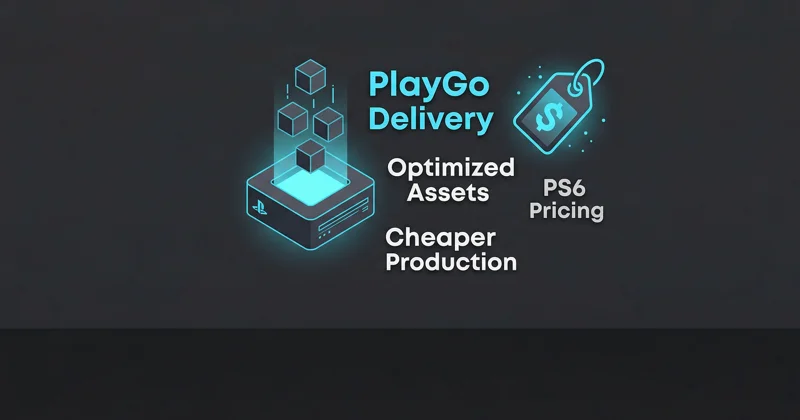 PlayGo Delivery

$

Optimized Assets

PS6 Pricing

Cheaper Production